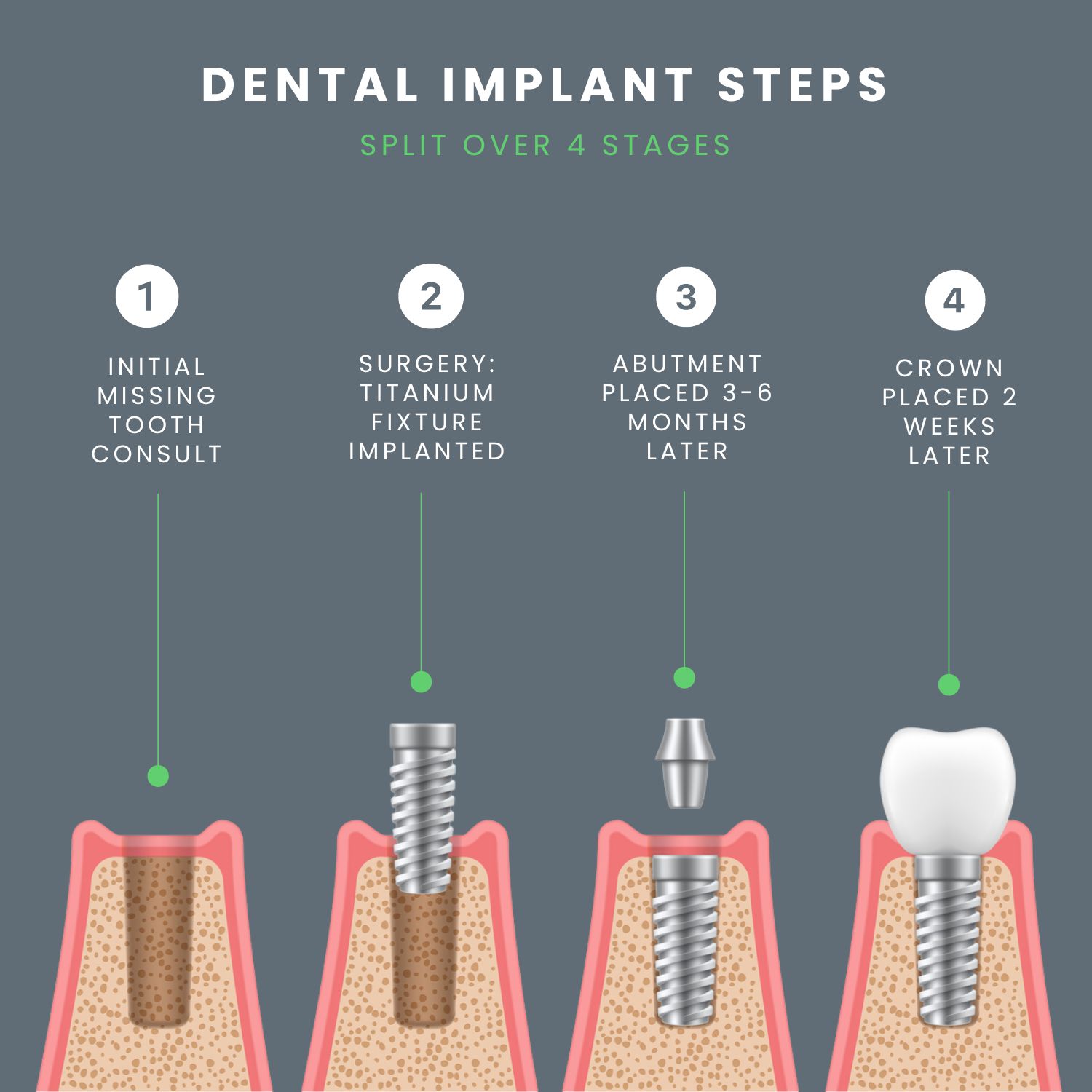 DENTAL IMPLANT STEPS

SPLIT OVER 4 STAGES

1

INITIAL MISSING TOOTH CONSULT

2

SURGERY: TITANIUM FIXTURE IMPLANTED

3

ABUTMENT PLACED 3-6 MONTHS LATER

4

CROWN PLACED 2 WEEKS LATER